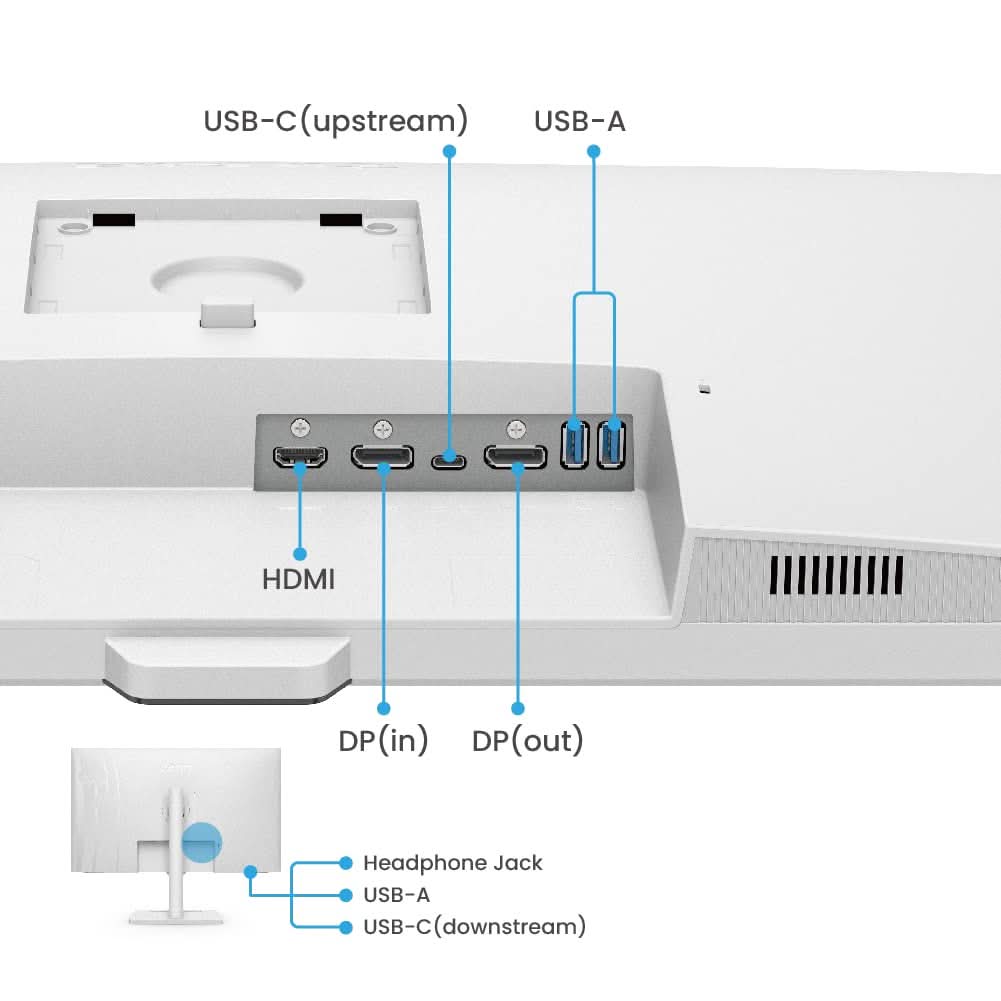 USB-C(upstream)
USB-A
HDMI
DP(in)
DP(out)
Headphone Jack
USB-A
USB-C(downstream)