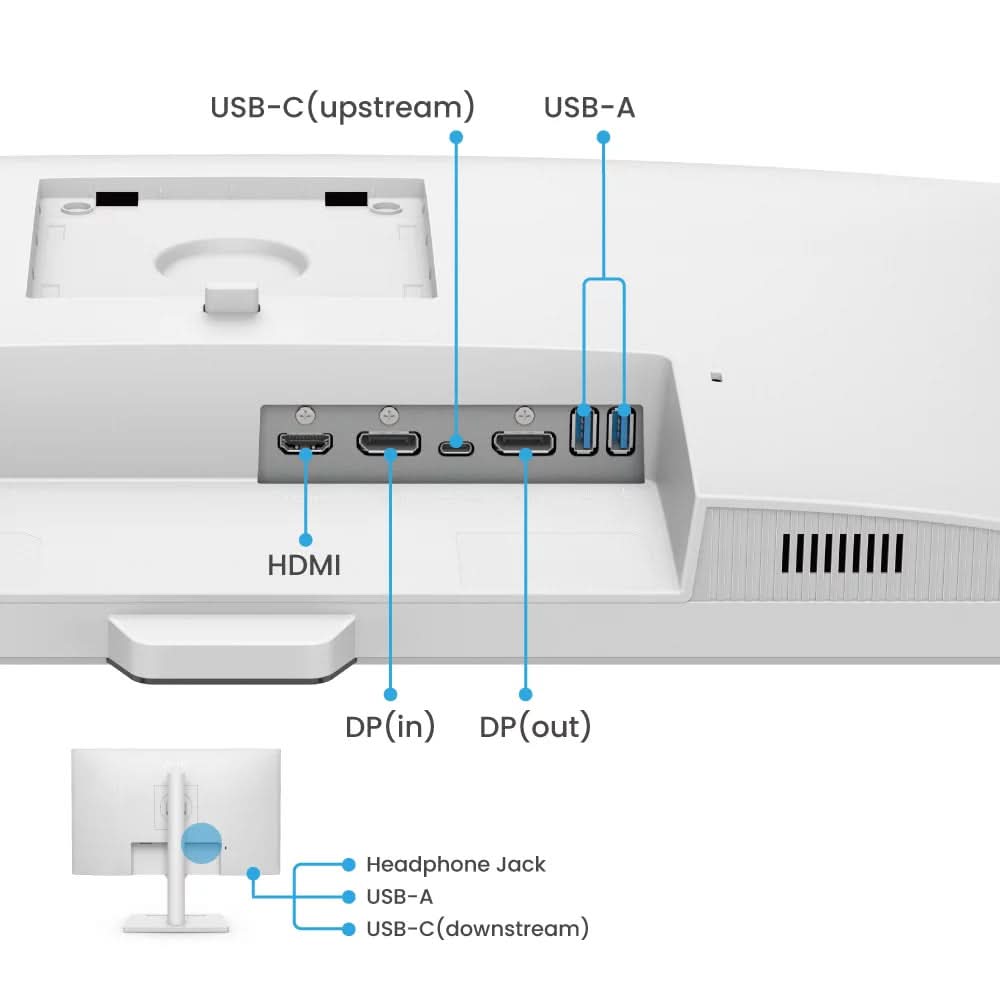 USB-C(upstream)
USB-A
HDMI
DP(in)
DP(out)
Headphone Jack
USB-A
USB-C(downstream)