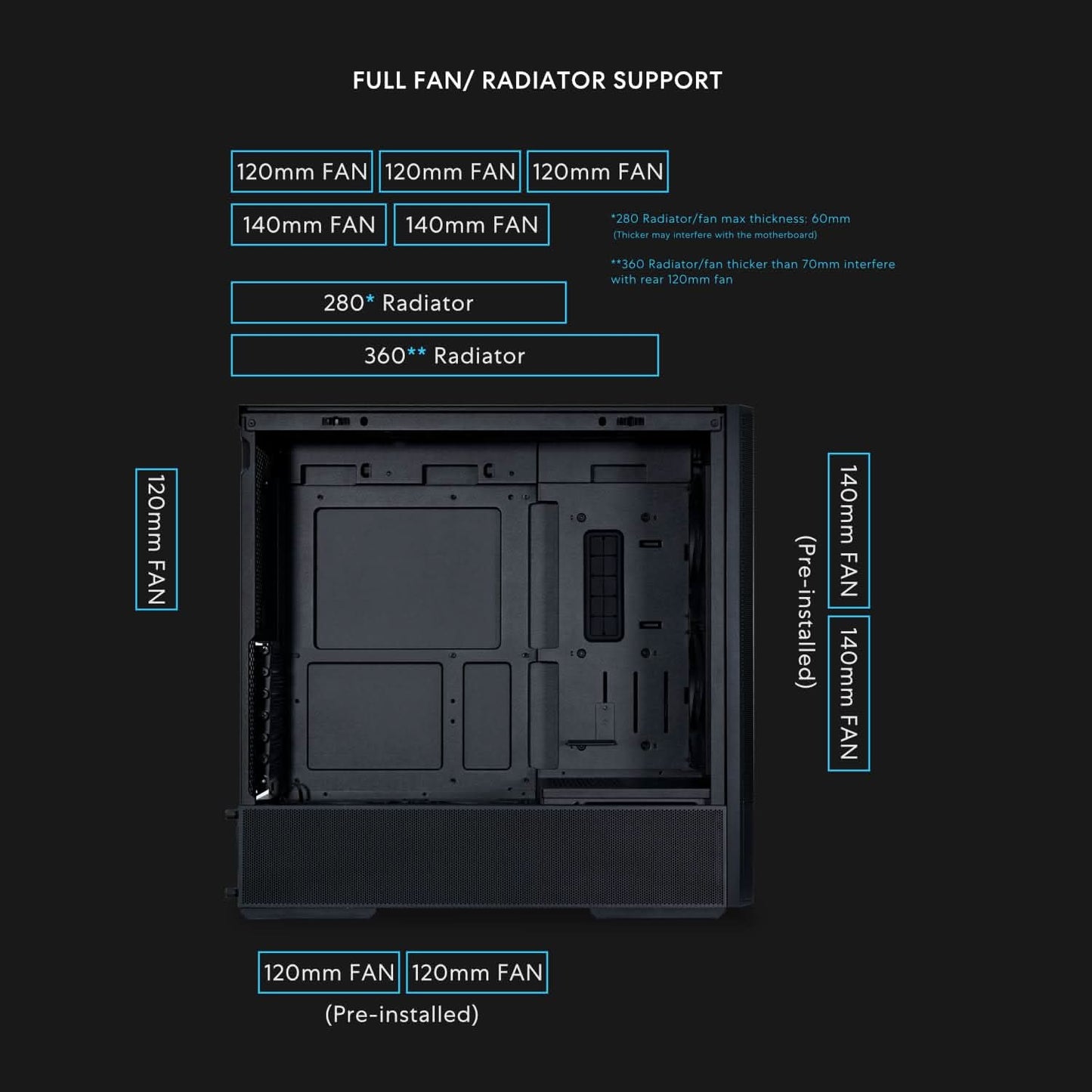 FULL FAN/ RADIATOR SUPPORT

120mm FAN 120mm FAN 120mm FAN

140mm FAN 140mm FAN

*280 Radiator/fan max thickness: 60mm
(Thicker may interfere with the motherboard)

**360 Radiator/fan thicker than 70mm interfere with rear 120mm fan

280* Radiator

360** Radiator

120mm FAN

140mm FAN

140mm FAN

(Pre-installed)

120mm FAN 120mm FAN
(Pre-installed)