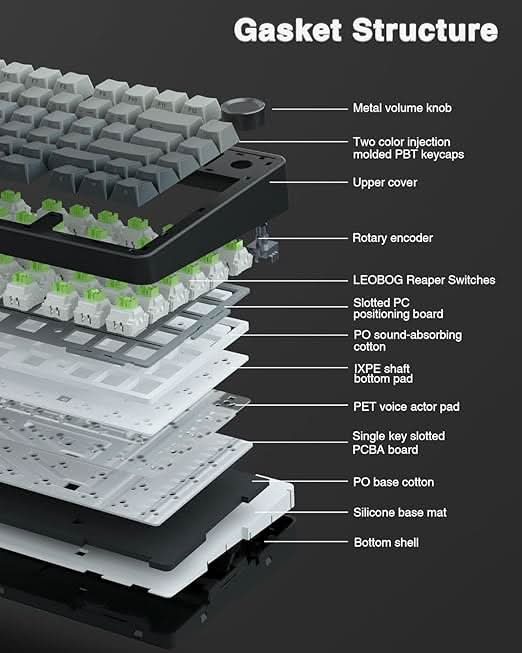 Gasket Structure

Metal volume knob

Two color injection molded PBT keycaps

Upper cover

Rotary encoder

LEOBOG Reaper Switches

Slotted PC positioning board

PO sound-absorbing cotton

IXPE shaft bottom pad

PET voice actor pad

Single key slotted PCBA board

PO base cotton

Silicone base mat

Bottom shell