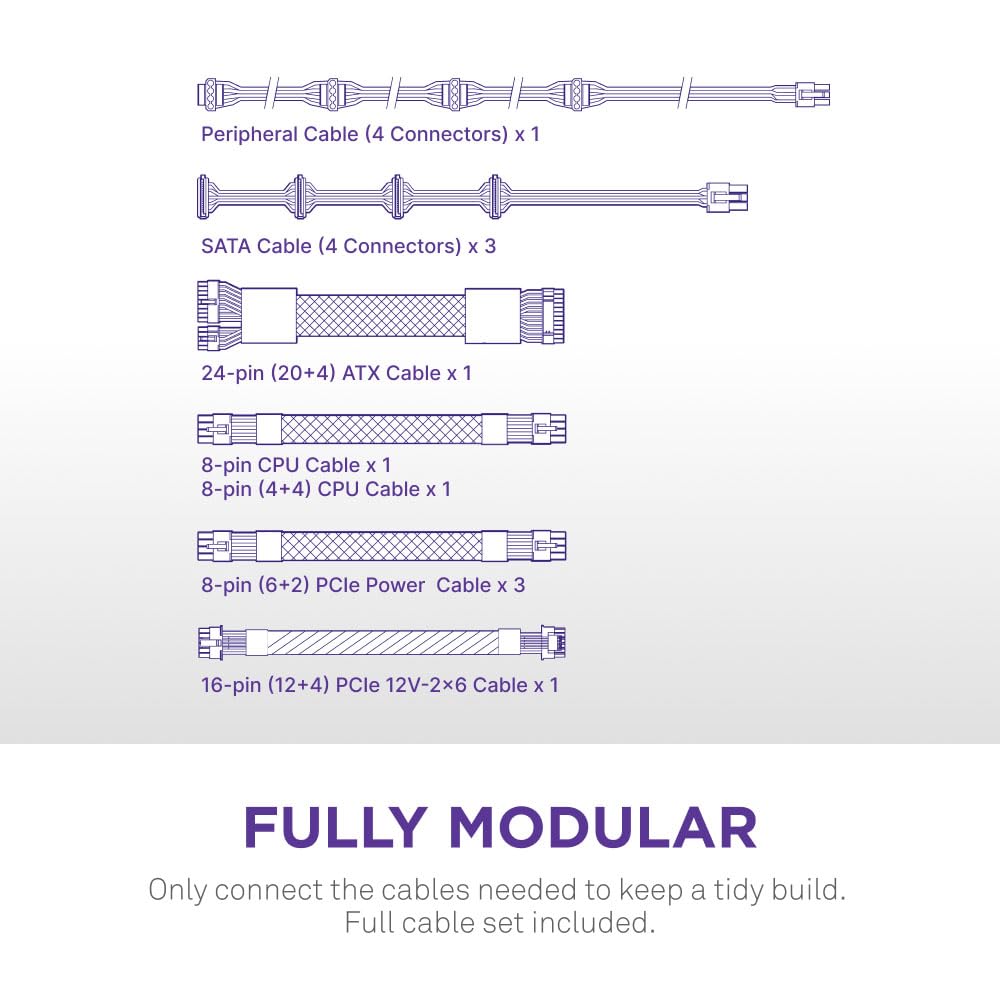 Peripheral Cable (4 Connectors) x 1

SATA Cable (4 Connectors) x 3

24-pin (20+4) ATX Cable x 1

8-pin CPU Cable x 1
8-pin (4+4) CPU Cable x 1

8-pin (6+2) PCIe Power Cable x 3

16-pin (12+4) PCIe 12V-2×6 Cable x 1

FULLY MODULAR

Only connect the cables needed to keep a tidy build.
Full cable set included.