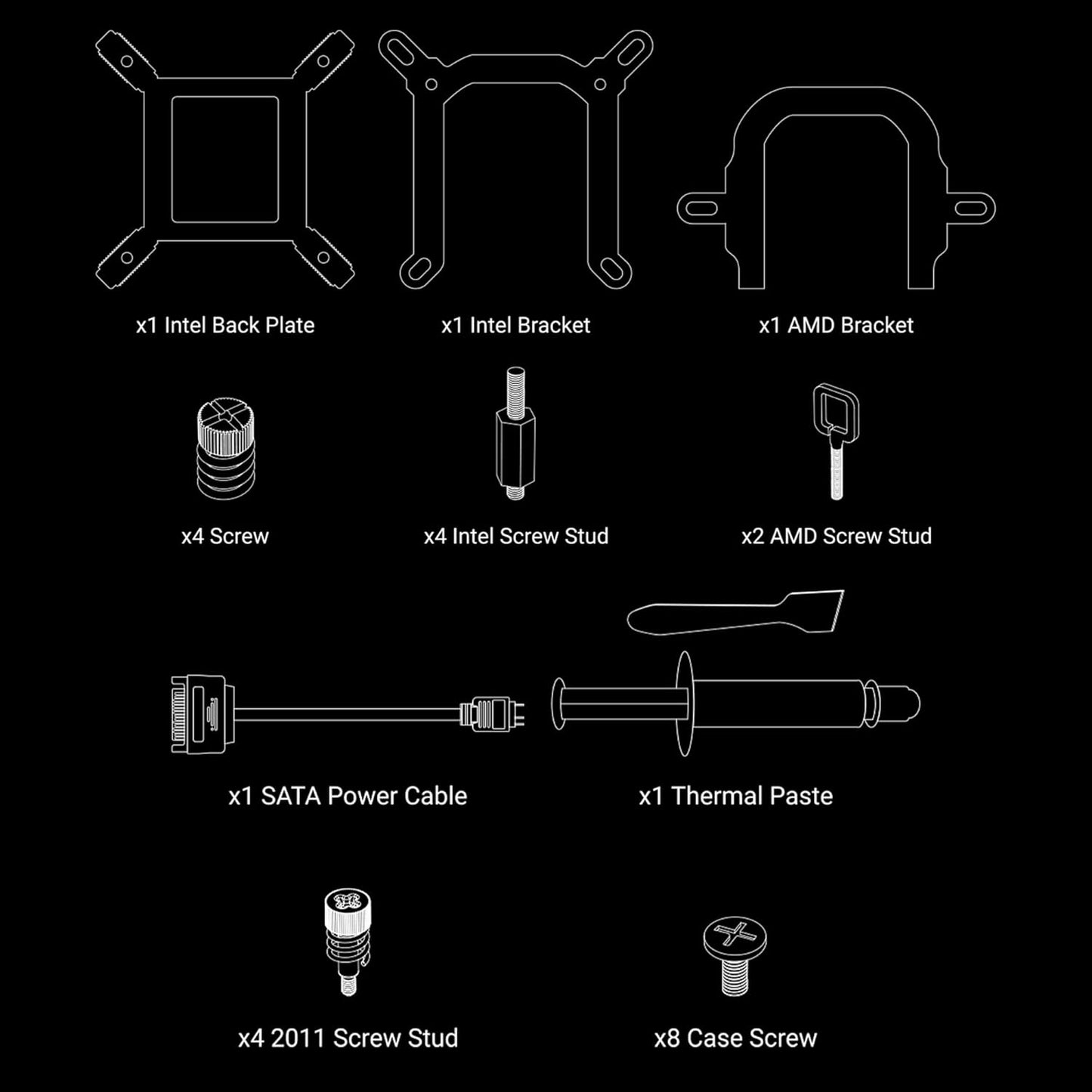 x1 Intel Back Plate

x1 Intel Bracket

x1 AMD Bracket

x4 Screw

x4 Intel Screw Stud

x2 AMD Screw Stud

x1 SATA Power Cable

x1 Thermal Paste

x4 2011 Screw Stud

x8 Case Screw