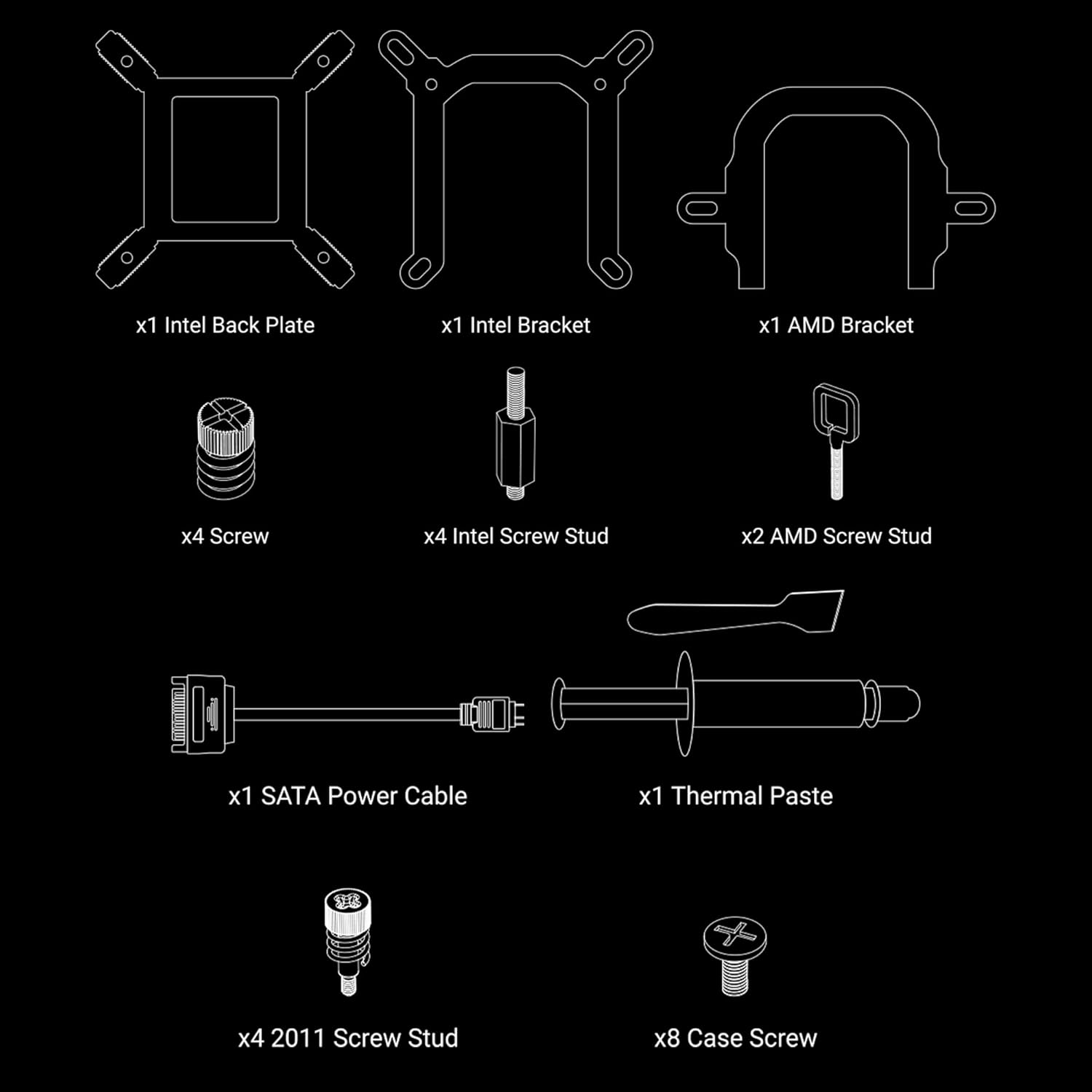 x1 Intel Back Plate

x1 Intel Bracket

x1 AMD Bracket

x4 Screw

x4 Intel Screw Stud

x2 AMD Screw Stud

x1 SATA Power Cable

x1 Thermal Paste

x4 2011 Screw Stud

x8 Case Screw