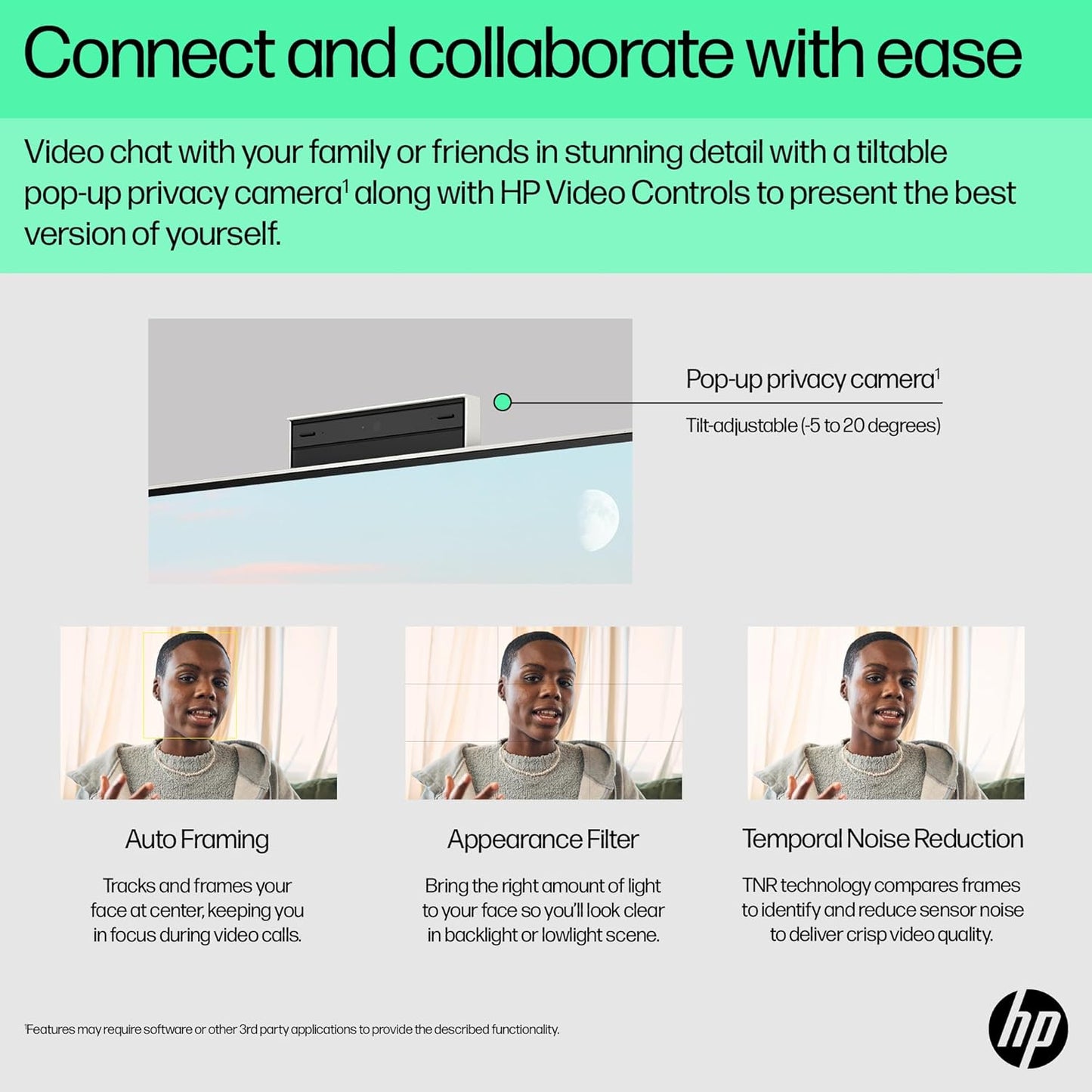 Connect and collaborate with ease

Video chat with your family or friends in stunning detail with a tiltable pop-up privacy camera$^1$ along with HP Video Controls to present the best version of yourself.

Pop-up privacy camera$^1$

Tilt-adjustable (-5 to 20 degrees)

Auto Framing

Tracks and frames your face at center, keeping you in focus during video calls.

Appearance Filter

Bring the right amount of light to your face so you'll look clear in backlight or lowlight scene.

Temporal Noise Reduction

TNR technology compares frames to identify and reduce sensor noise to deliver crisp video quality.

$^1$Features may require software or other 3rd party applications to provide the described functionality.

hp