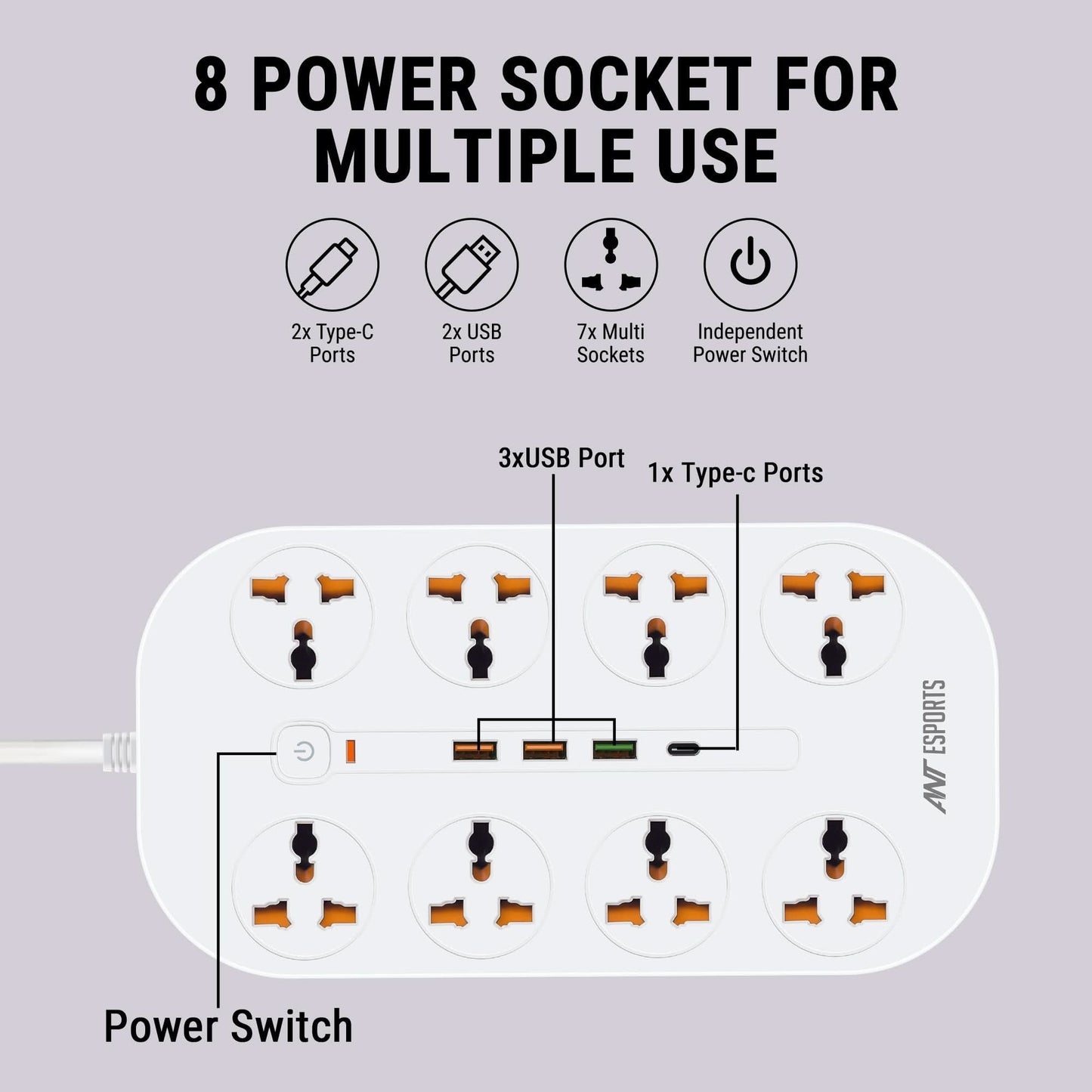 8 POWER SOCKET FOR MULTIPLE USE

2x Type-C Ports

2x USB Ports

7x Multi Sockets

Independent Power Switch

3xUSB Port

1x Type-c Ports

ANT ESPORTS

Power Switch