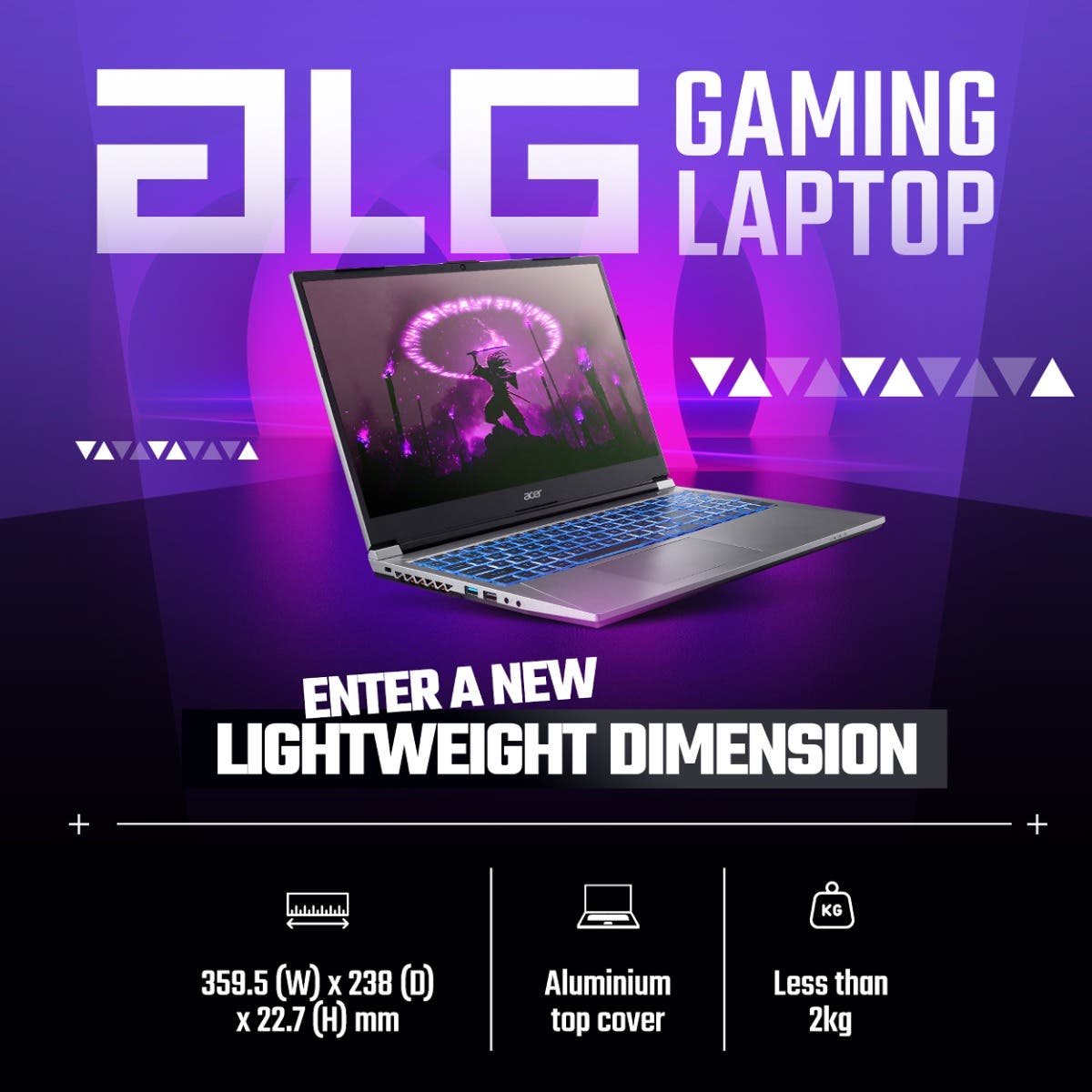 ALG GAMING LAPTOP

acer

ENTER A NEW
LIGHTWEIGHT DIMENSION

359.5 (W) x 238 (D) x 22.7 (H) mm

Aluminium top cover

KG

Less than 2kg