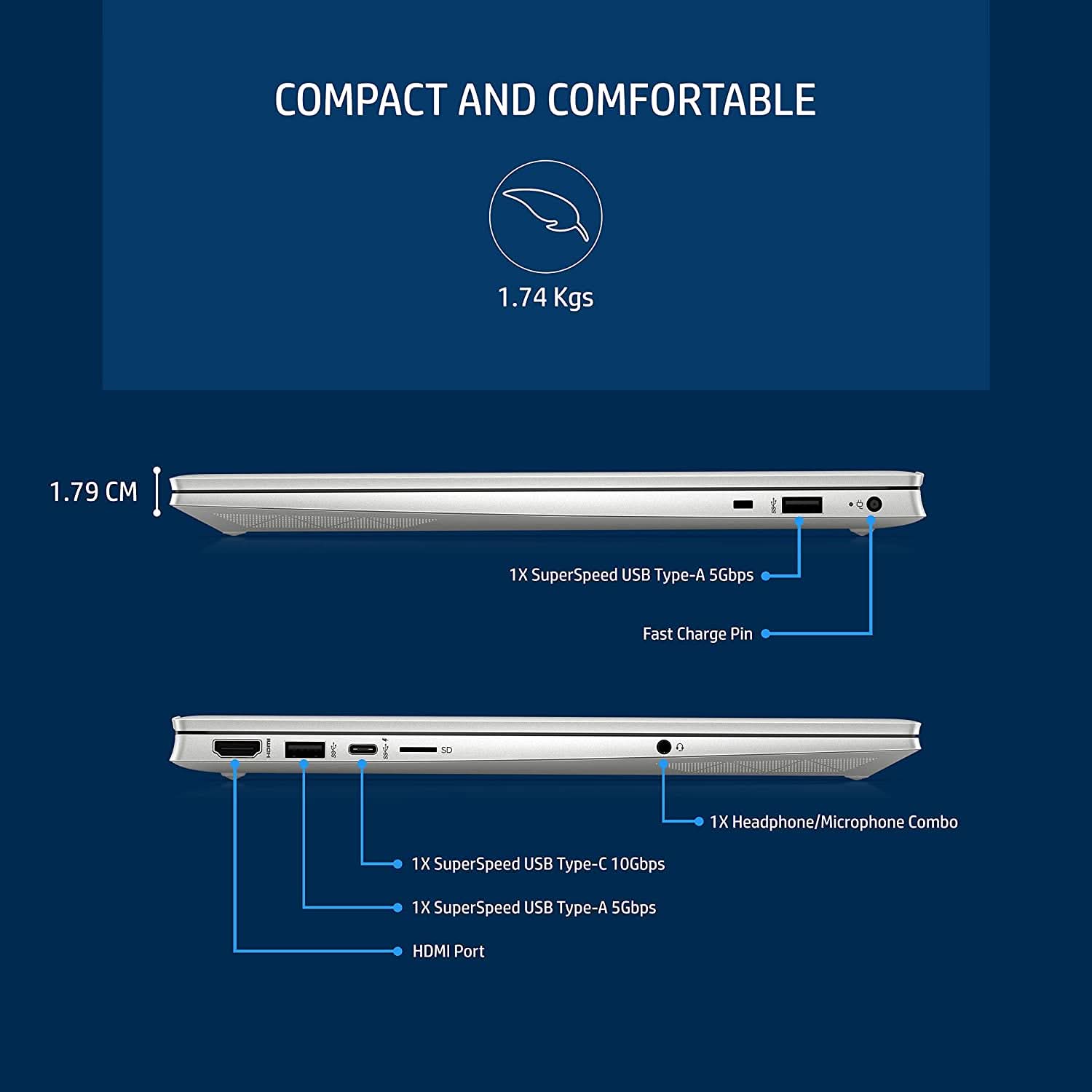 COMPACT AND COMFORTABLE

1.74 Kgs

1.79 CM

1X SuperSpeed USB Type-A 5Gbps

Fast Charge Pin

HDMI

SD

1X Headphone/Microphone Combo

1X SuperSpeed USB Type-C 10Gbps

1X SuperSpeed USB Type-A 5Gbps

HDMI Port