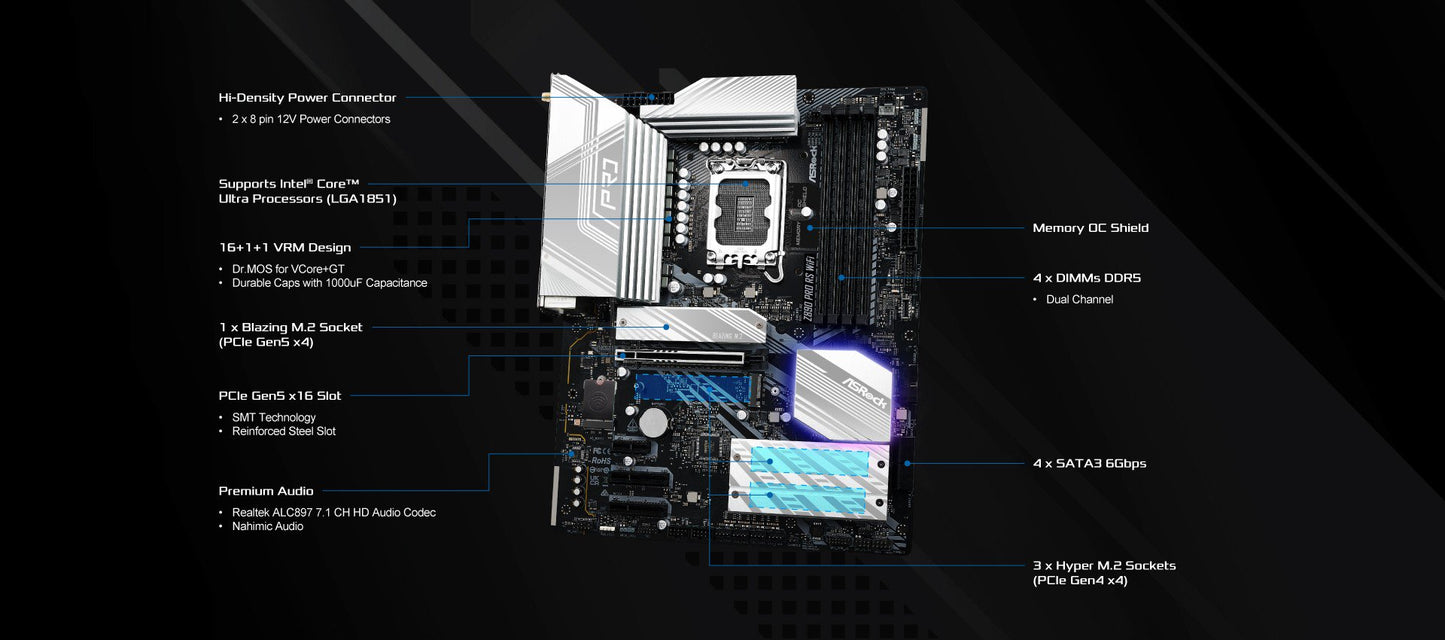 Hi-Density Power Connector

• 2 x 8 pin 12V Power Connectors

Supports Intel® Core™ Ultra Processors (LGA1851)

16+1+1 VRM Design

• Dr.MOS for VCore+GT
• Durable Caps with 1000uF Capacitance

1 x Blazing M.2 Socket (PCIe Gen5 x4)

PCIe Gen5 x16 Slot

• SMT Technology
• Reinforced Steel Slot

Premium Audio

• Realtek ALC897 7.1 CH HD Audio Codec
• Nahimic Audio

PRO

ASRock

Z890 PRO RS WiFi

BLAZING M.2

ASRock

Memory OC Shield

4 x DIMMs DDR5

• Dual Channel

4 x SATA3 6Gbps

3 x Hyper M.2 Sockets (PCIe Gen4 x4)