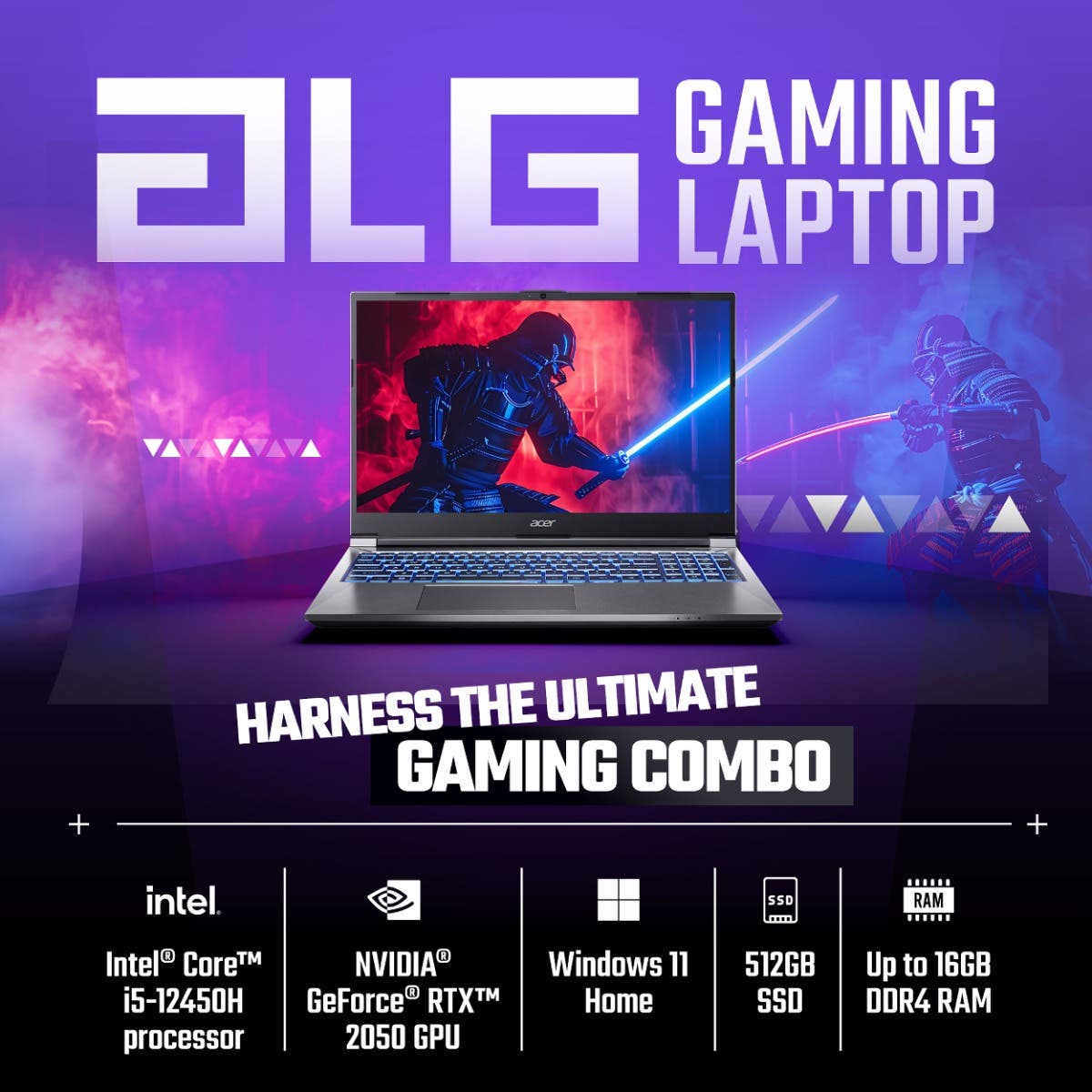 ALG GAMING LAPTOP

acer

HARNESS THE ULTIMATE
GAMING COMBO

intel.

Intel® Core™ i5-12450H processor

NVIDIA® GeForce® RTX™ 2050 GPU

Windows 11 Home

SSD

512GB SSD

RAM

Up to 16GB DDR4 RAM