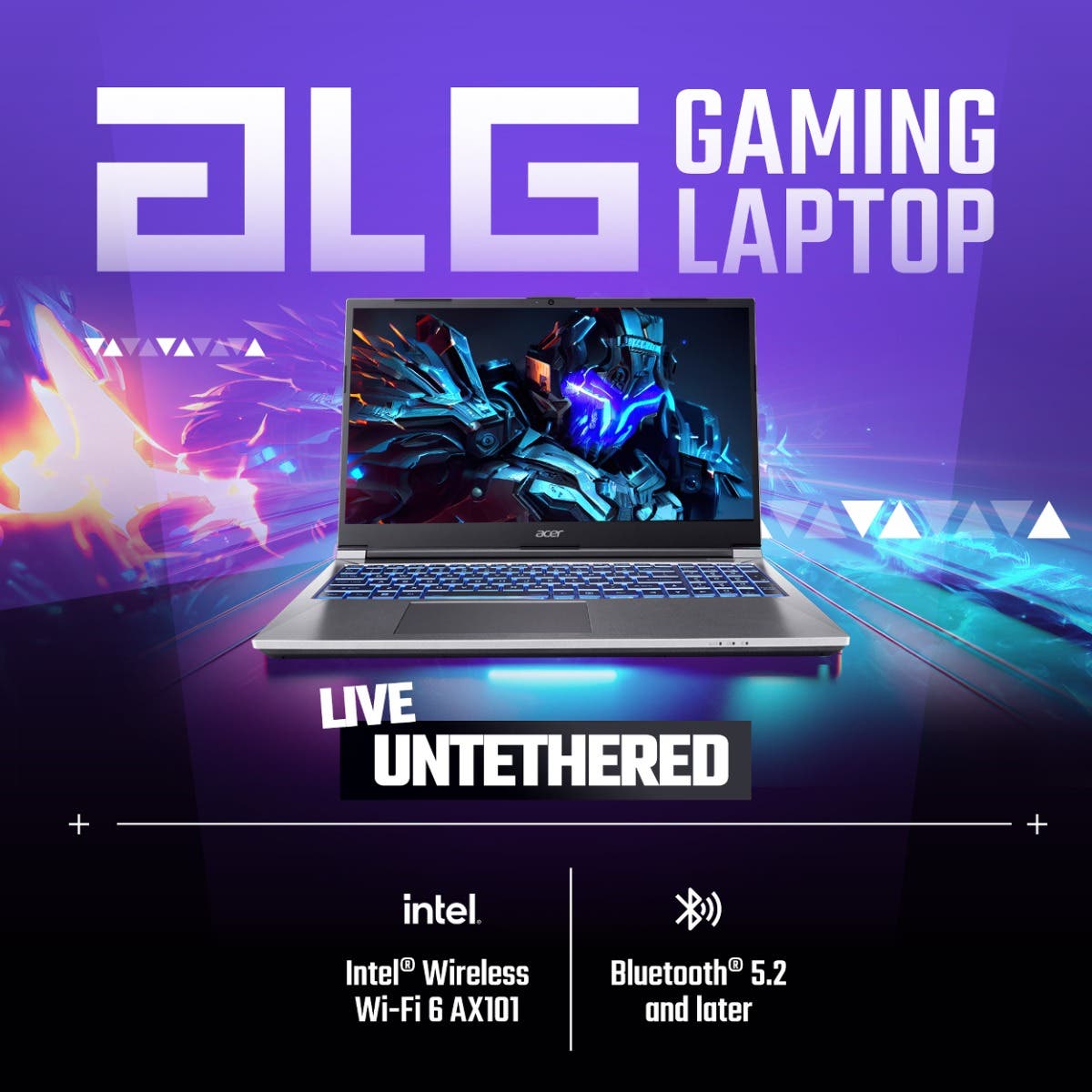 ALG GAMING LAPTOP

acer

LIVE UNTETHERED

intel.

Intel® Wireless Wi-Fi 6 AX101

Bluetooth® 5.2 and later