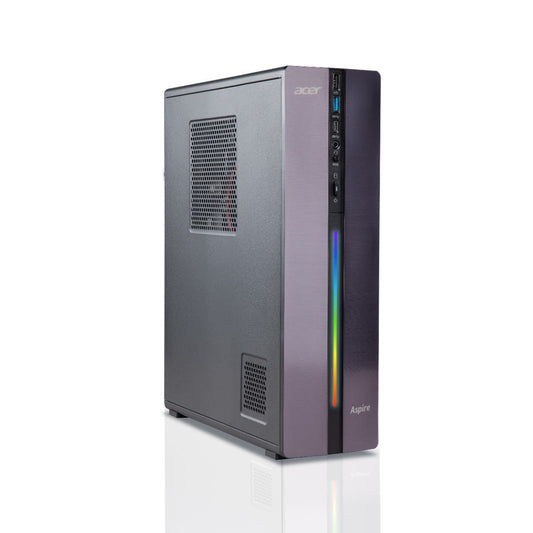 acer

Aspire